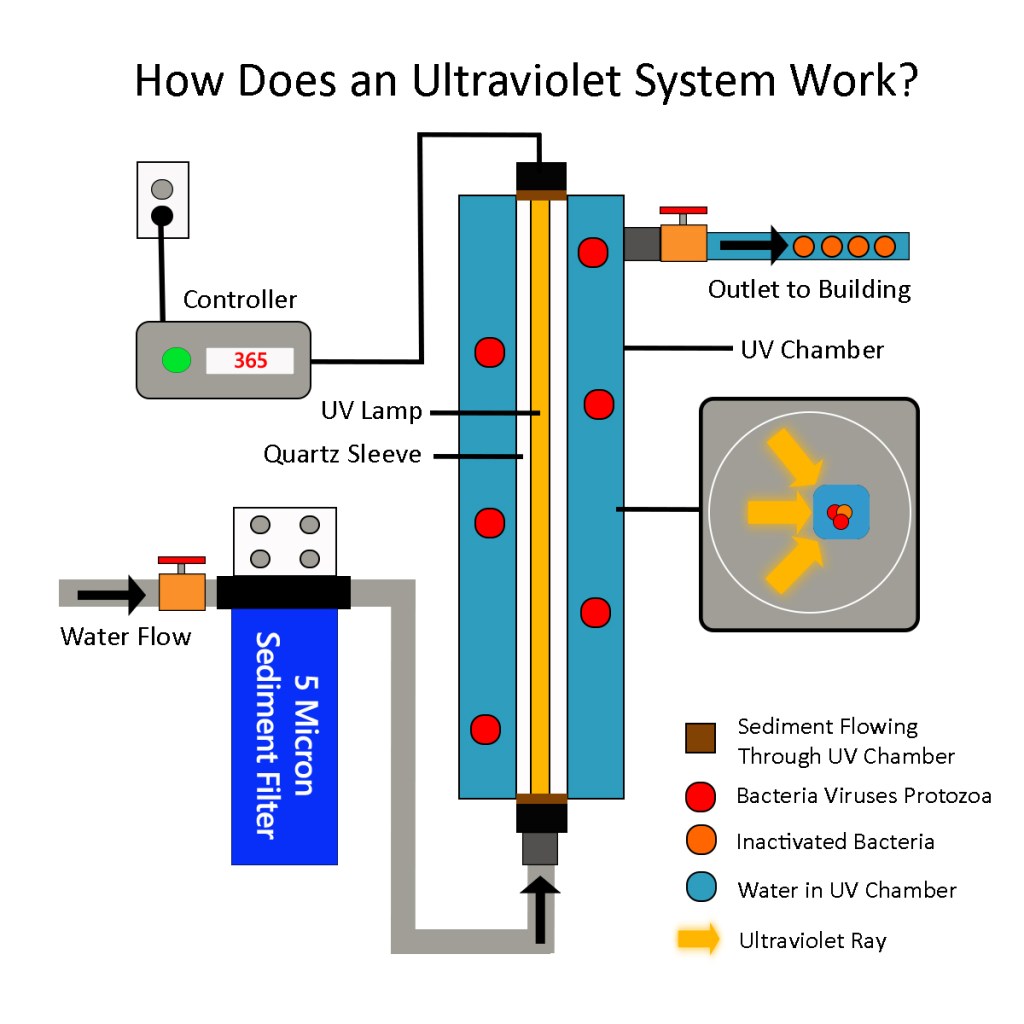 How Does an Ultraviolet System Work?

Controller

365

Outlet to Building

UV Chamber

UV Lamp

Quartz Sleeve

Water Flow

5 Micron Sediment Filter

Sediment Flowing Through UV Chamber

Bacteria Viruses Protozoa

Inactivated Bacteria

Water in UV Chamber

Ultraviolet Ray