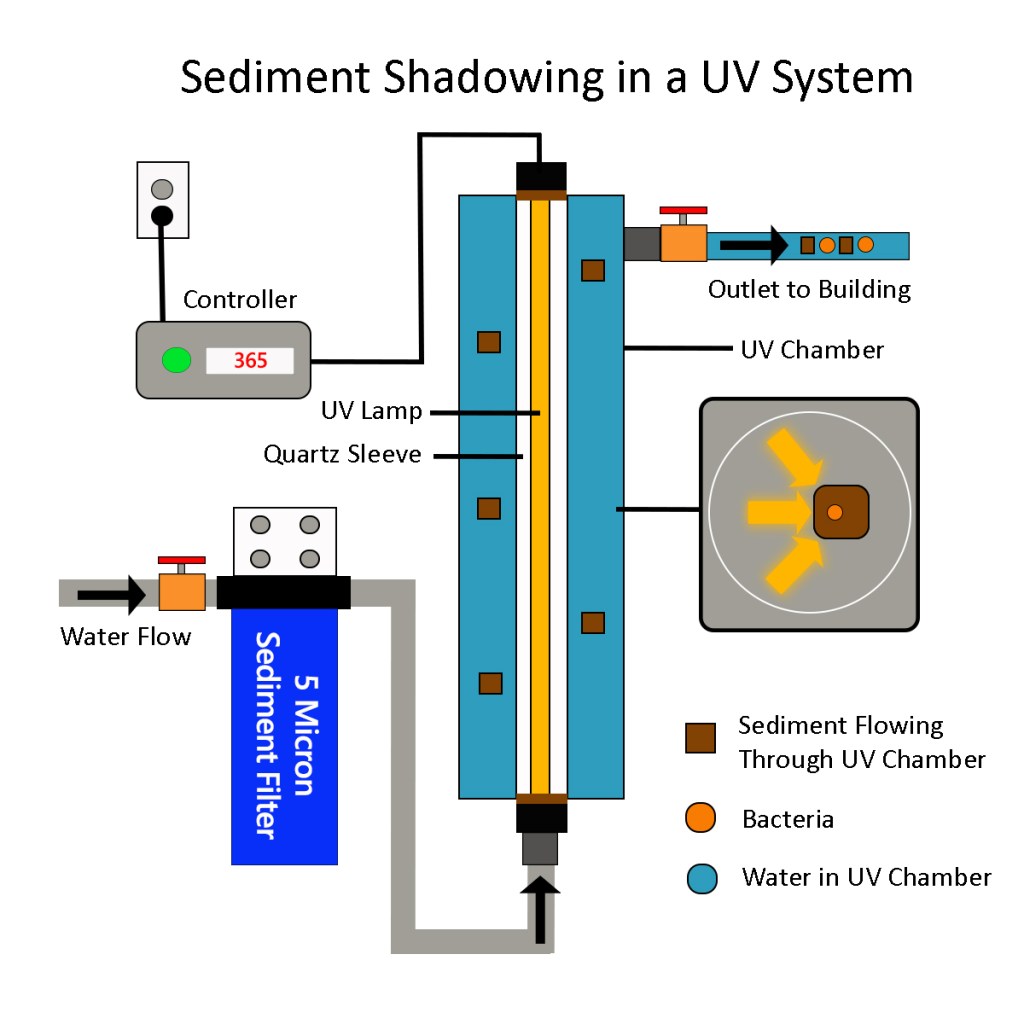 Sediment Shadowing in a UV System

Controller

365

Outlet to Building

UV Chamber

UV Lamp

Quartz Sleeve

Water Flow

5 Micron Sediment Filter

Sediment Flowing Through UV Chamber

Bacteria

Water in UV Chamber